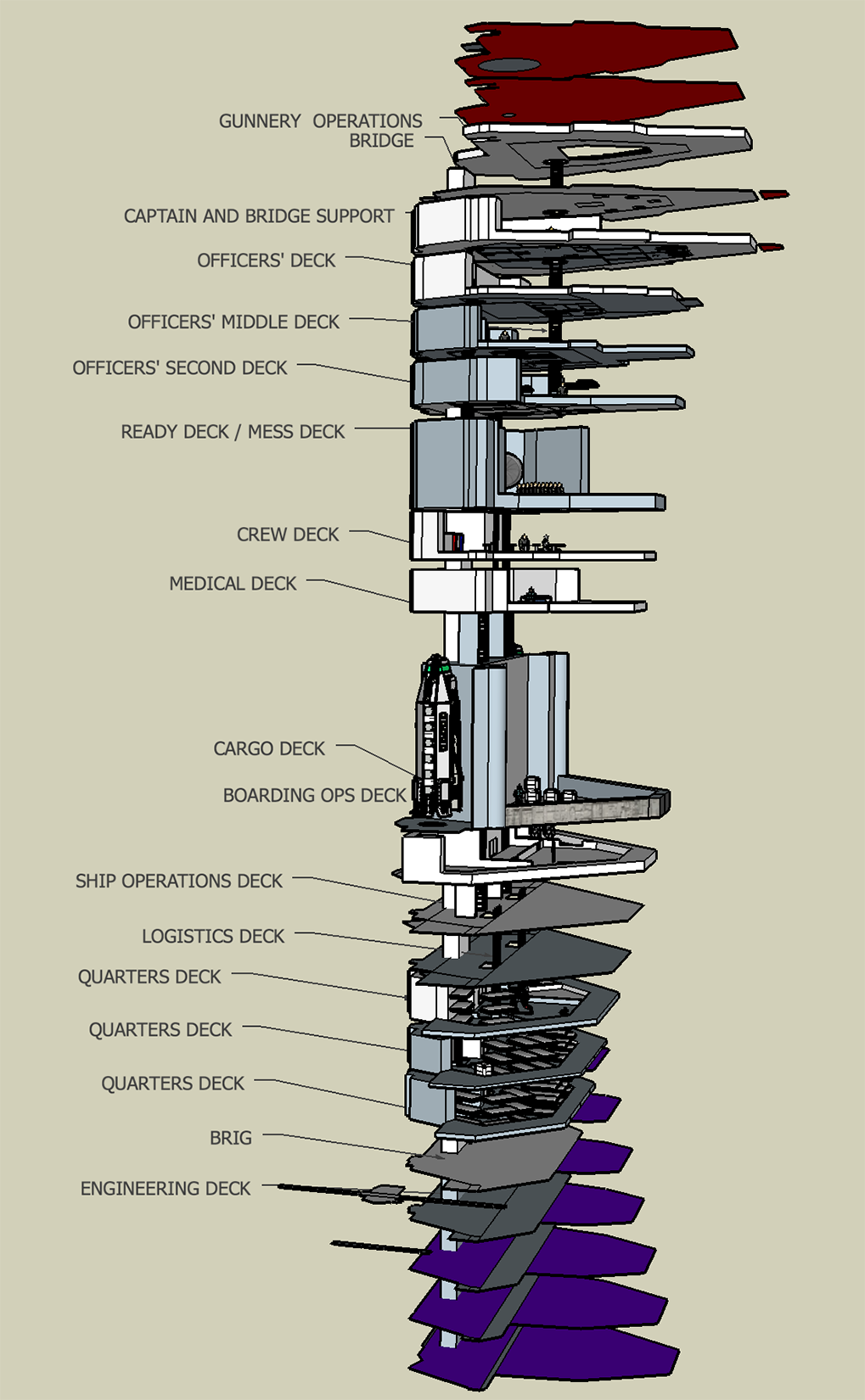 GUNNERY OPERATIONS
BRIDGE
CAPTAIN AND BRIDGE SUPPORT
OFFICERS' DECK
OFFICERS' MIDDLE DECK
OFFICERS' SECOND DECK
READY DECK / MESS DECK
CREW DECK
MEDICAL DECK
CARGO DECK
BOARDING OPS DECK
SHIP OPERATIONS DECK
LOGISTICS DECK
QUARTERS DECK
QUARTERS DECK
QUARTERS DECK
BRIG
ENGINEERING DECK