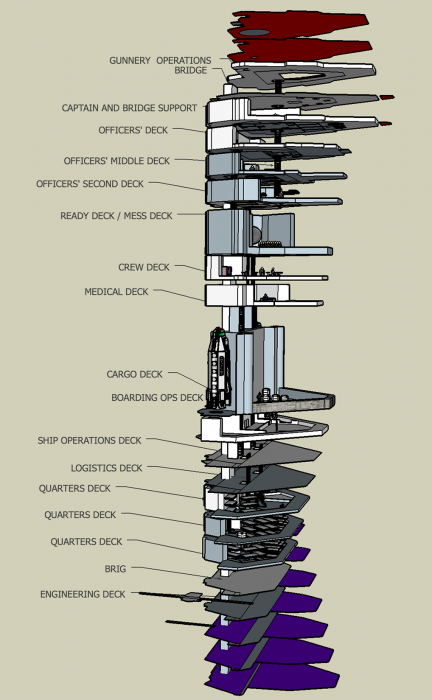 GUNNERY OPERATIONS BRIDGE

CAPTAIN AND BRIDGE SUPPORT

OFFICERS' DECK

OFFICERS' MIDDLE DECK

OFFICERS' SECOND DECK

READY DECK / MESS DECK

CREW DECK

MEDICAL DECK

CARGO DECK

BOARDING OPS DECK

SHIP OPERATIONS DECK

LOGISTICS DECK

QUARTERS DECK

QUARTERS DECK

QUARTERS DECK

BRIG

ENGINEERING DECK